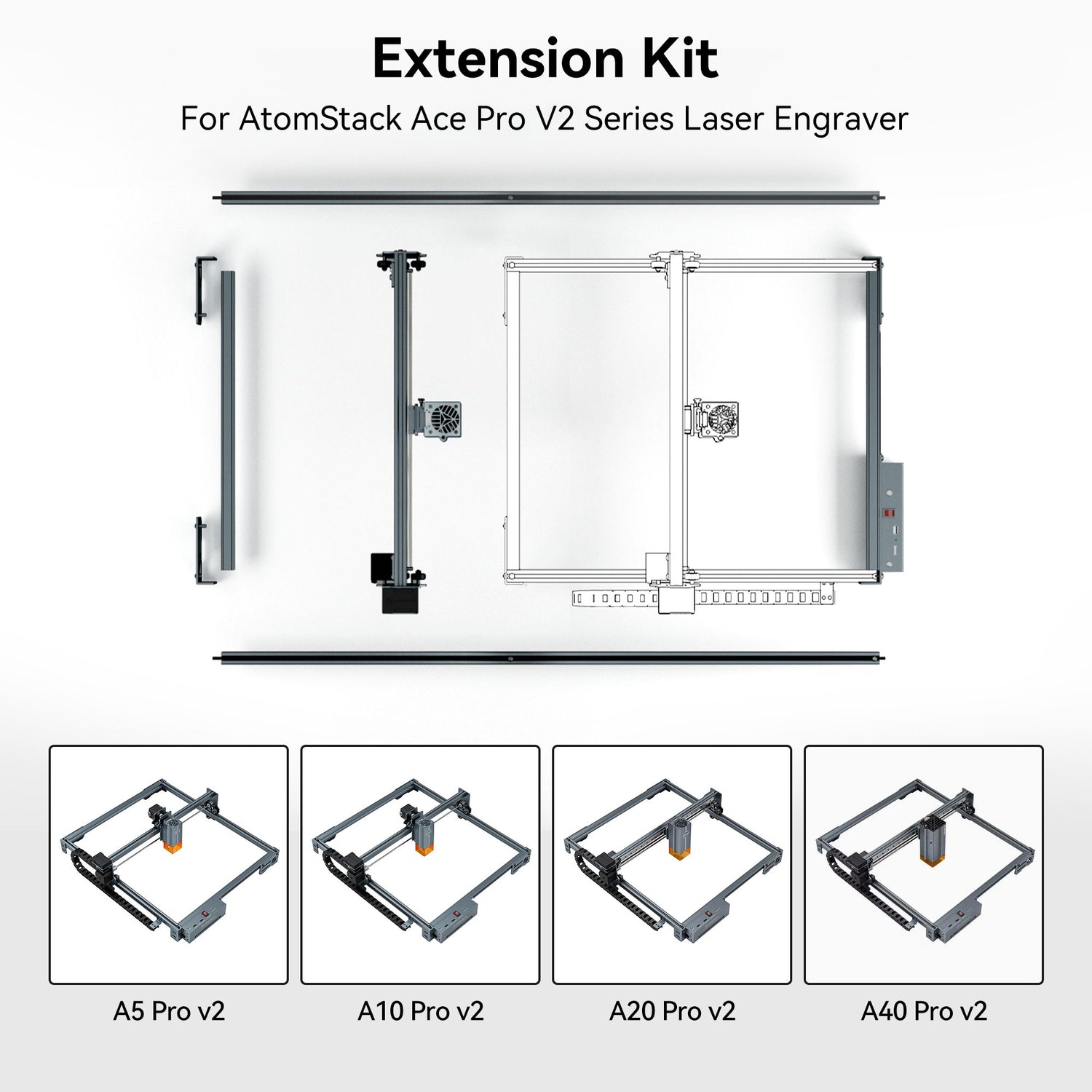 Extension Kit

For AtomStack Ace Pro V2 Series Laser Engraver

A5 Pro v2

A10 Pro v2

A20 Pro v2

A40 Pro v2