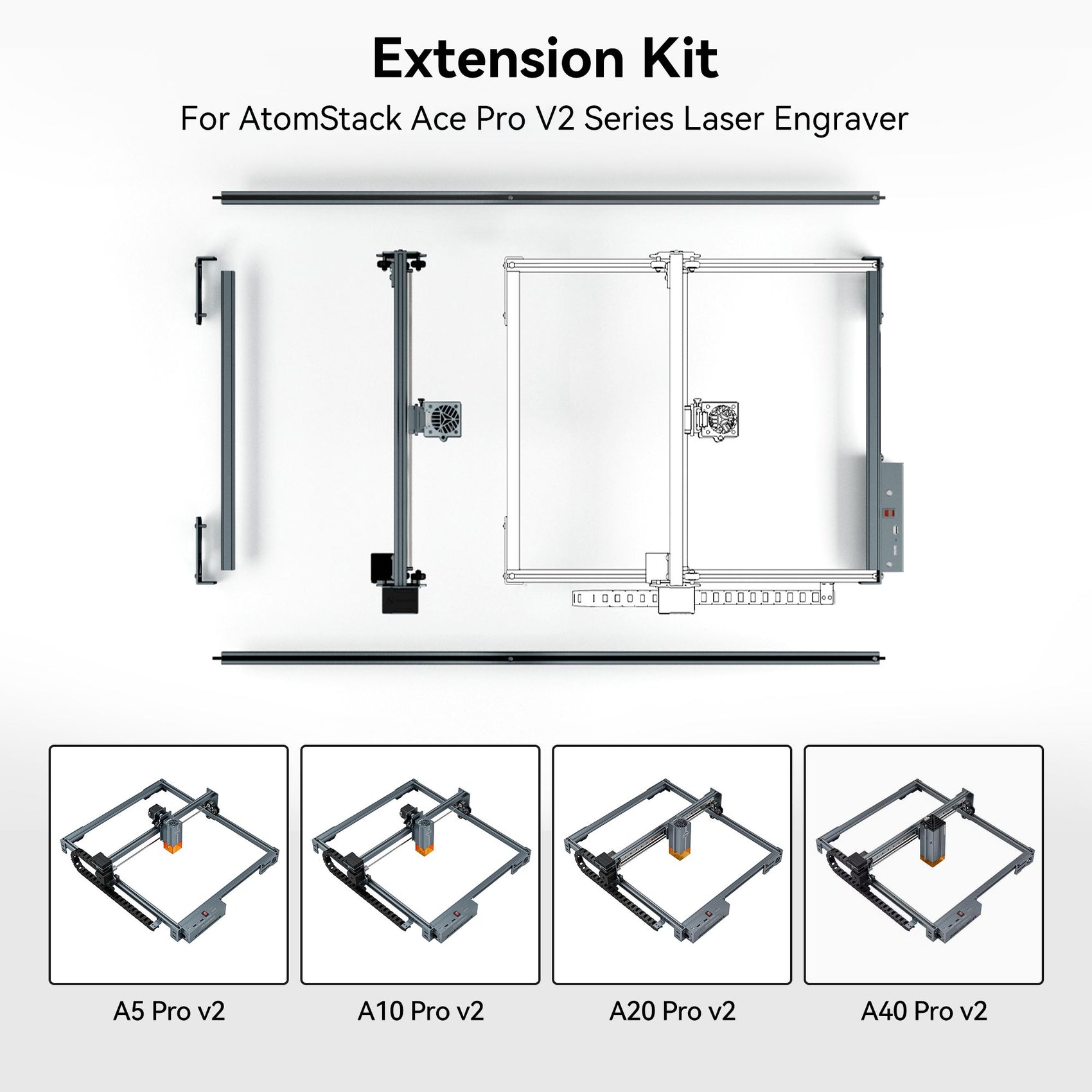 Extension Kit

For AtomStack Ace Pro V2 Series Laser Engraver

A5 Pro v2

A10 Pro v2

A20 Pro v2

A40 Pro v2