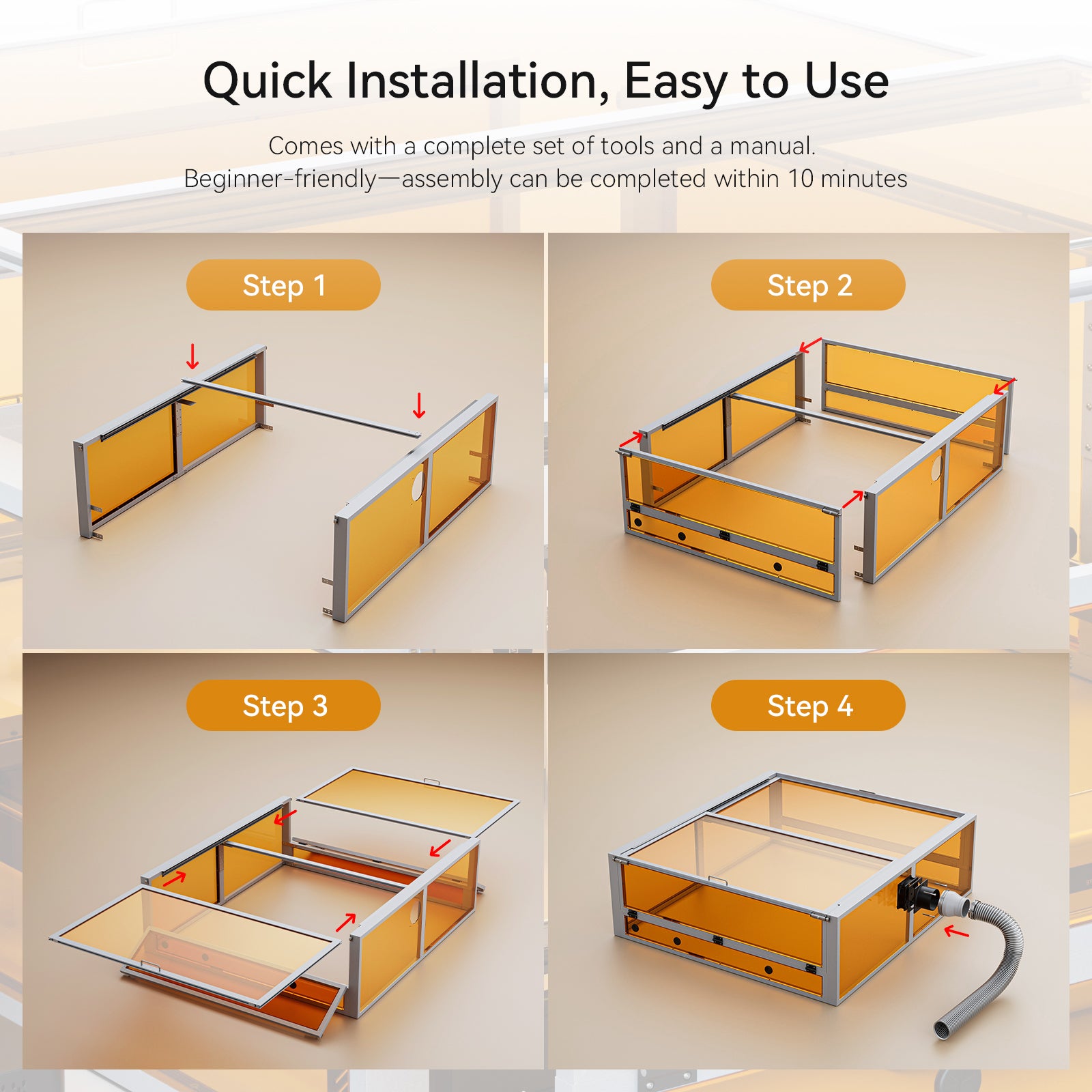 Quick Installation, Easy to Use

Comes with a complete set of tools and a manual.
Beginner-friendly—assembly can be completed within 10 minutes

Step 1

Step 2

Step 3

Step 4